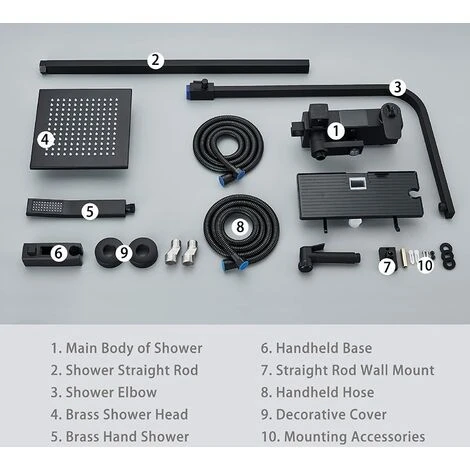 2

3

4

1

5

8

6

9

7

10

1. Main Body of Shower
2. Shower Straight Rod
3. Shower Elbow
4. Brass Shower Head
5. Brass Hand Shower

6. Handheld Base
7. Straight Rod Wall Mount
8. Handheld Hose
9. Decorative Cover
10. Mounting Accessories