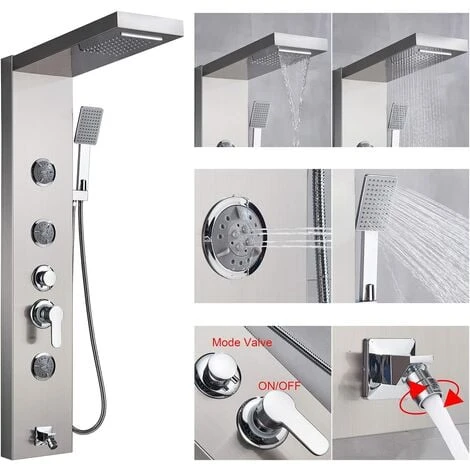 Mode Valve

ON/OFF