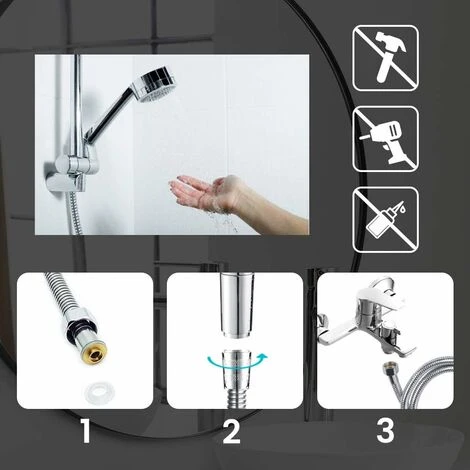 1 2 3