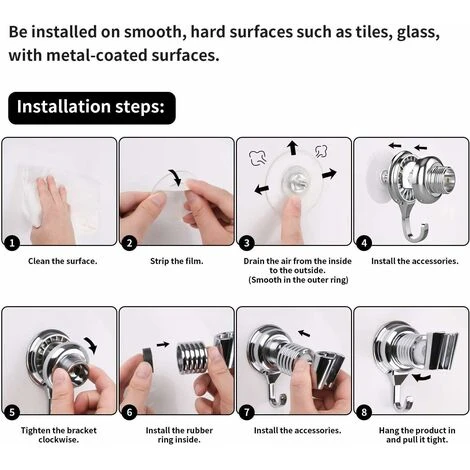 Be installed on smooth, hard surfaces such as tiles, glass, with metal-coated surfaces.

Installation steps:

1
Clean the surface.

2
Strip the film.

3
Drain the air from the inside to the outside.
(Smooth in the outer ring)

4
Install the accessories.

5
Tighten the bracket clockwise.

6
Install the rubber ring inside.

7
Install the accessories.

8
Hang the product in and pull it tight.